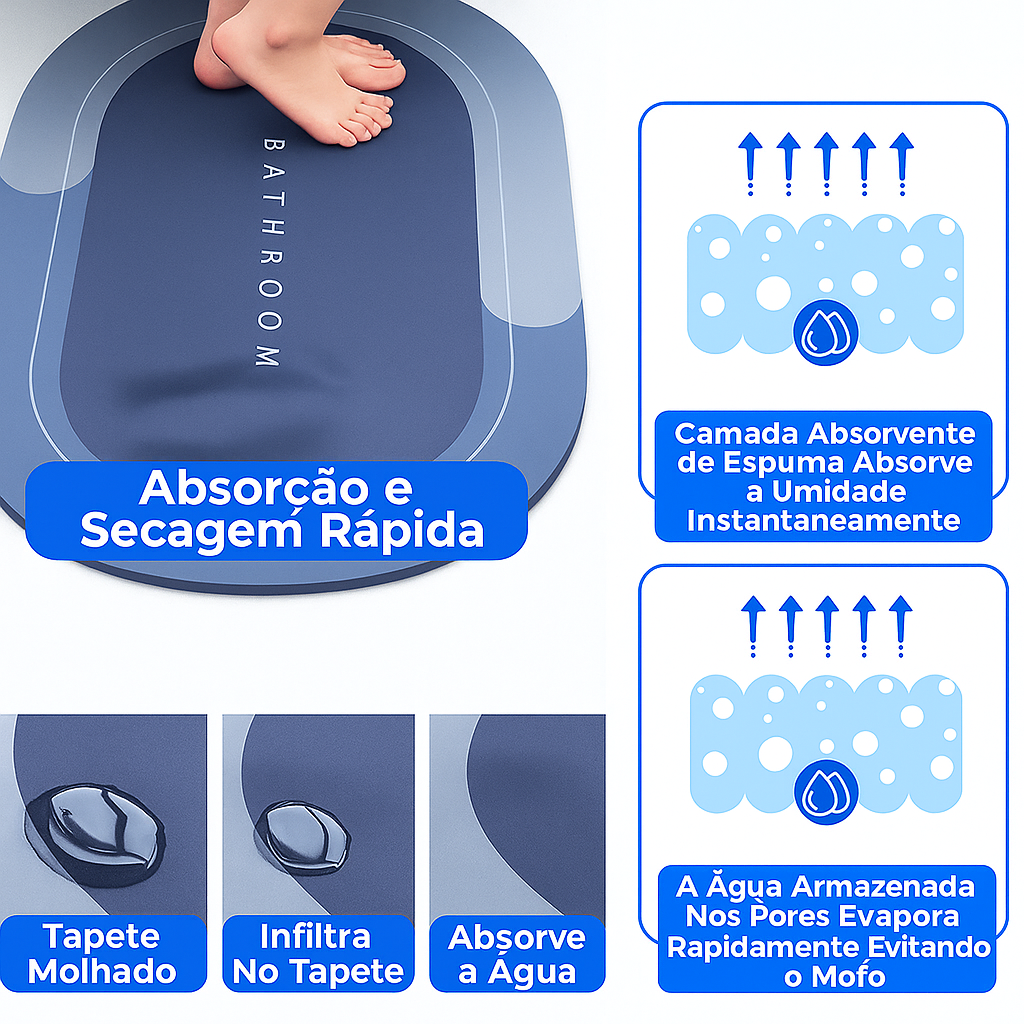 BATHROOM

Absorção e Secagem Rápida

Camada Absorvente de Espuma Absorve a Umidade Instantaneamente

A Ăgua Armazenada Nos Pores Evapora Rapidamente Evitando o Mofo

Tapete Molhado

Infiltra No Tapete

Absorve a Água